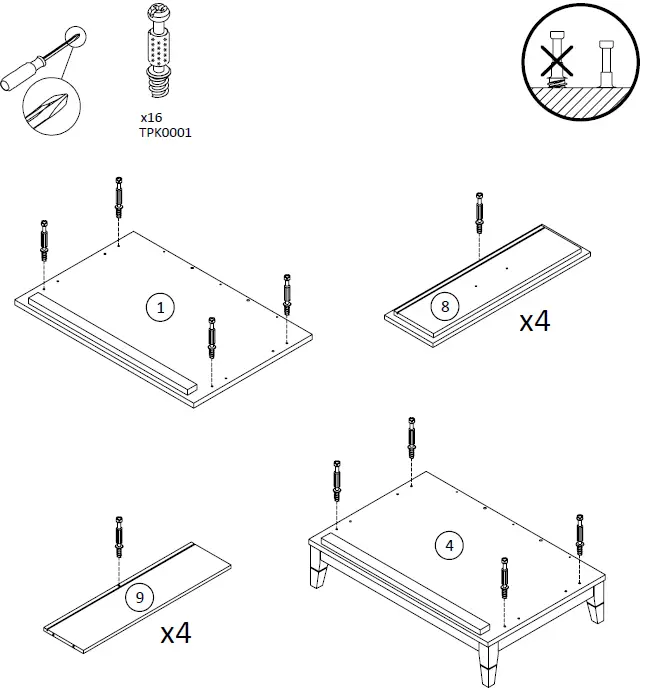 x16
TPK0001

1

8

x4

9

x4

4