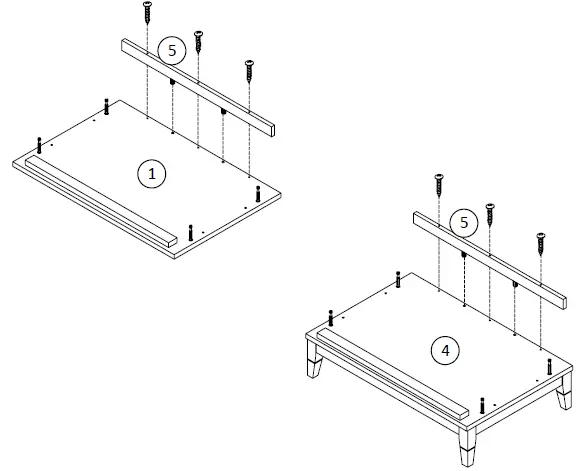 5
1
5
4