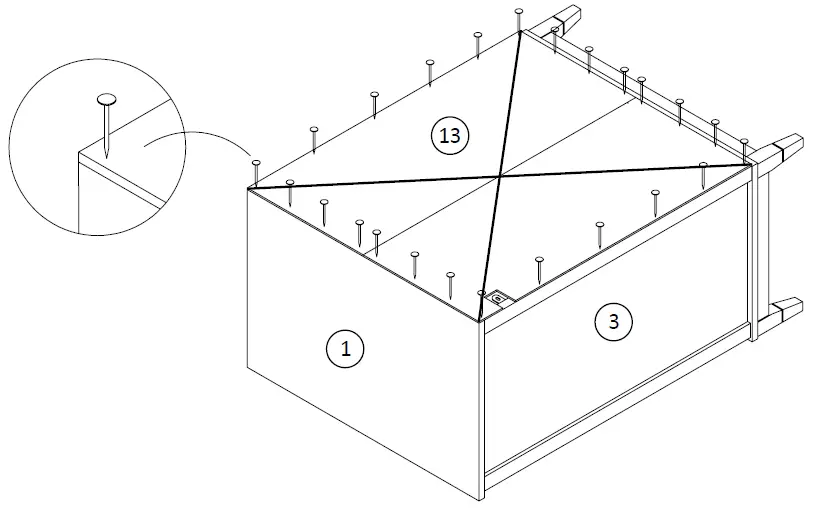 13

1

3