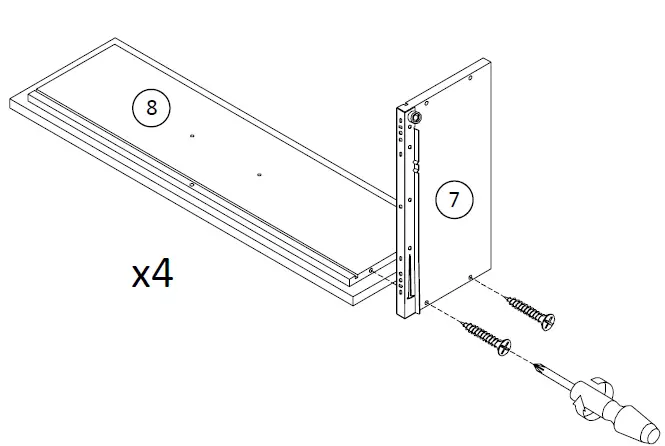 8

7

x4