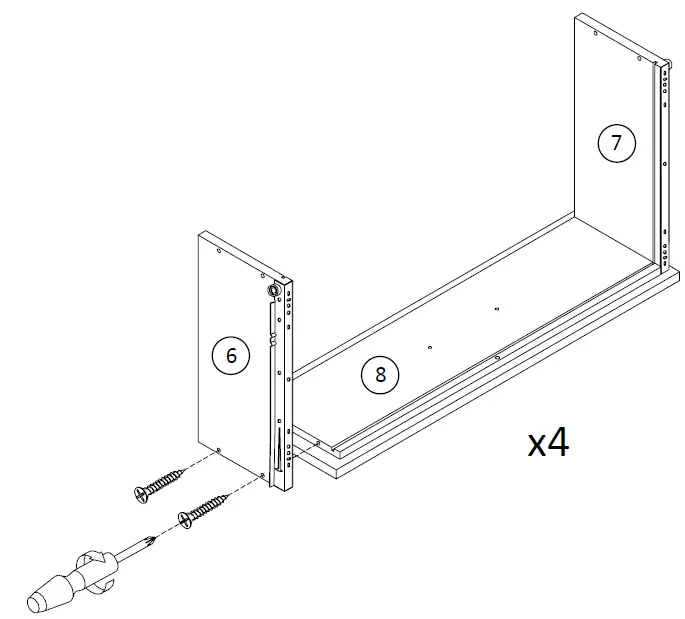 7
6
8
x4