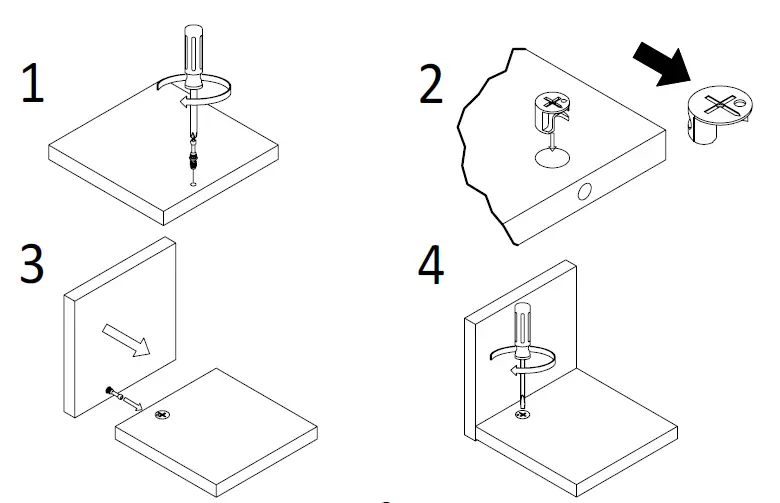 1

2

3

4