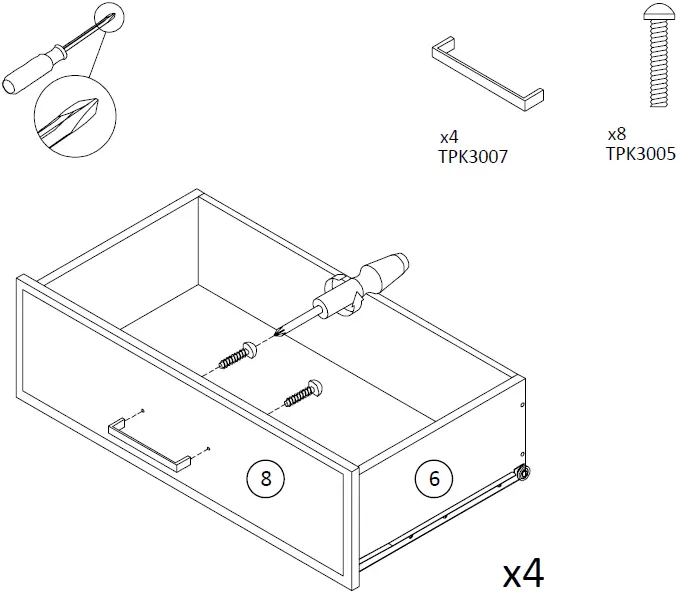 x4
TPK3007

x8
TPK3005

8

6

x4