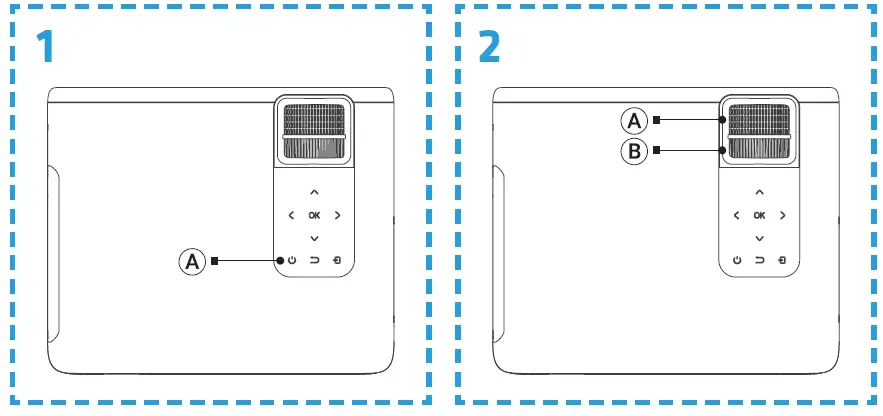 1

OK

A

2

A

B

OK