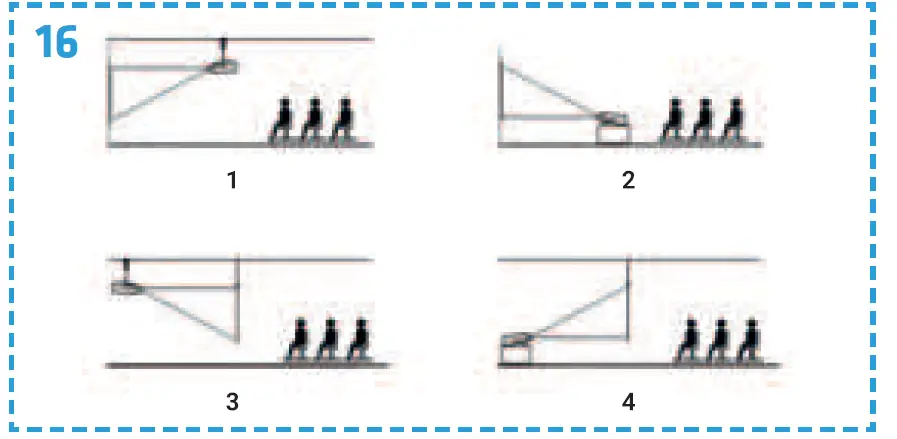 16

1

2

3

4