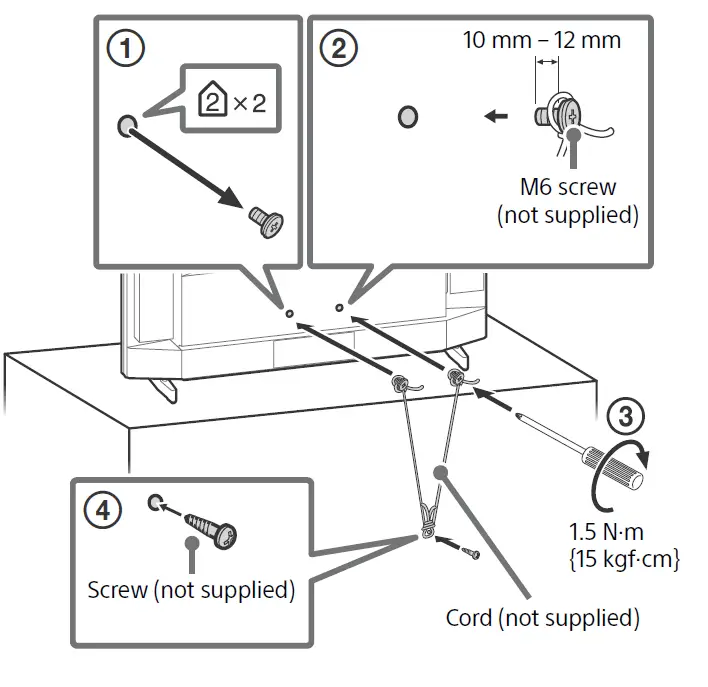 ①

2 × 2

②

10 mm – 12 mm

M6 screw (not supplied)

③

1.5 N·m {15 kgf·cm}

④

Screw (not supplied)

Cord (not supplied)