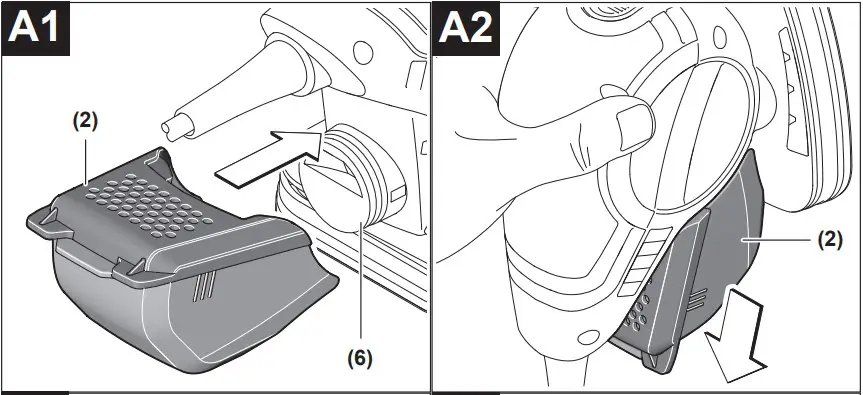 A1

(2)

(6)

A2

(2)