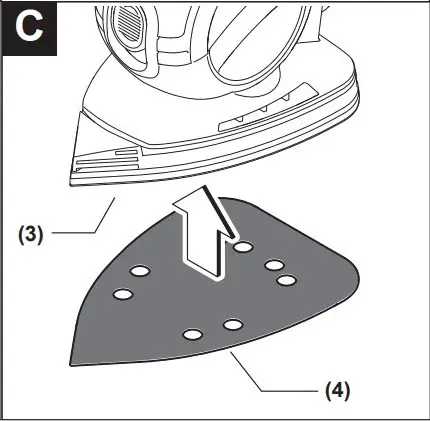 C

(3)

(4)