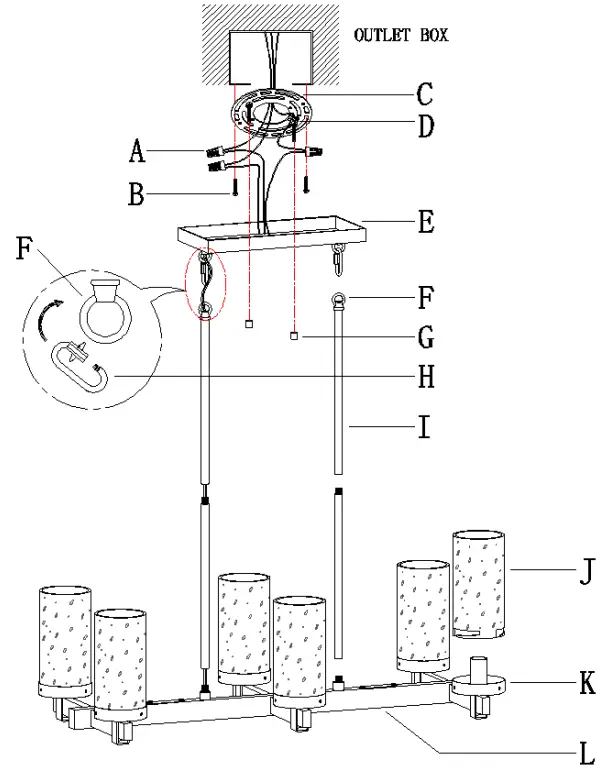 OUTLET BOX

C

D

A

B

E

F

F

G

H

I

J

K

L