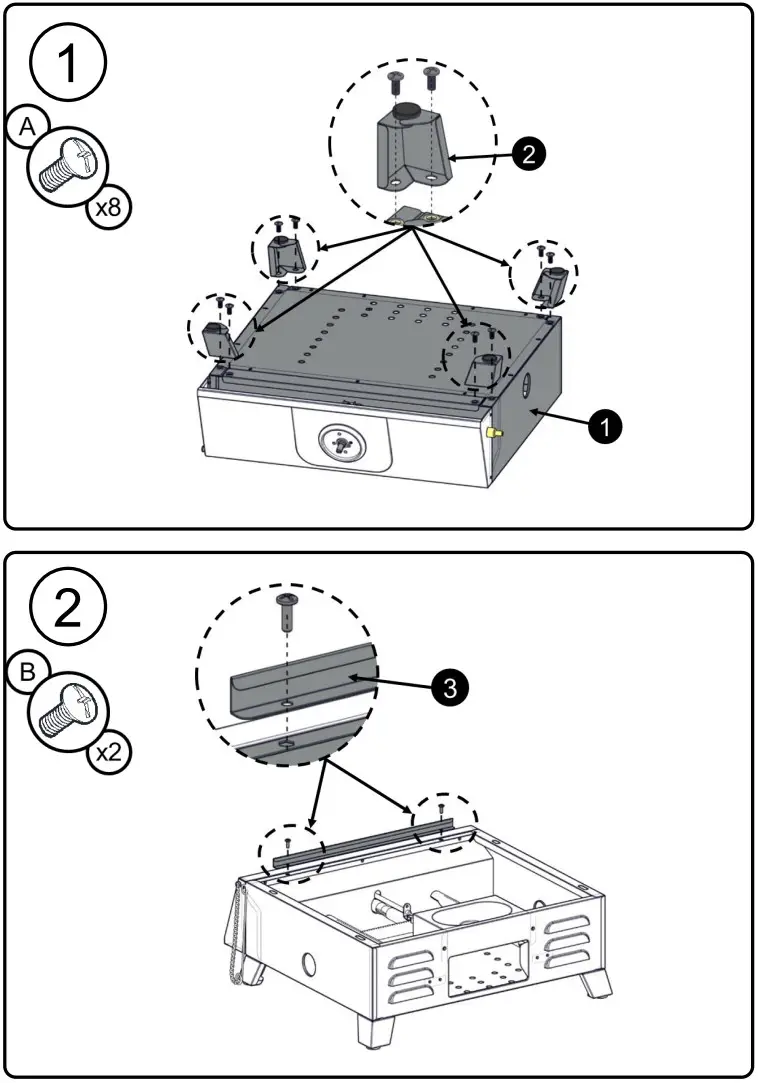 1

A

x8

2

1

2

B

x2

3