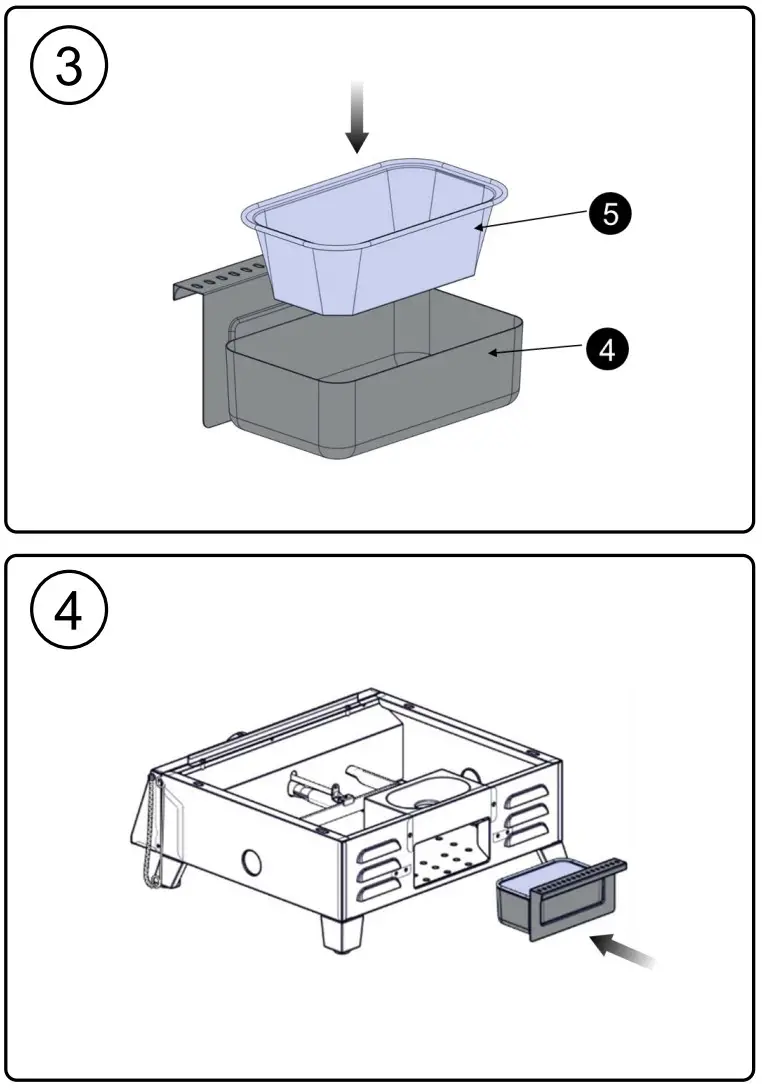 3

5

4

4