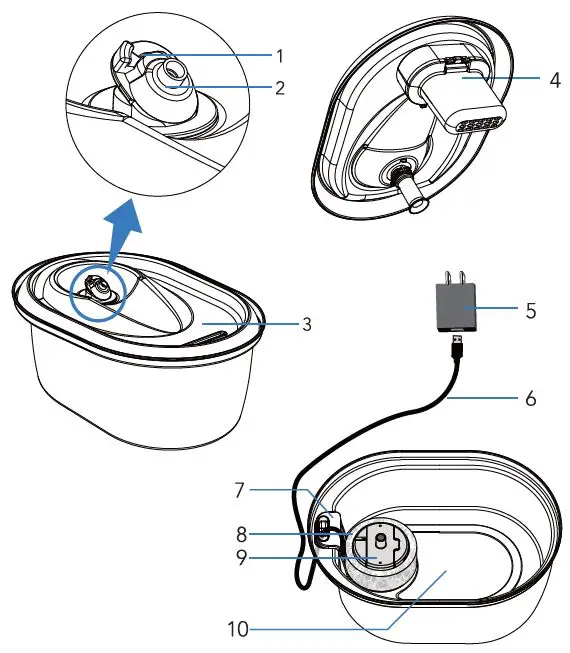 1
2
4
3
5
6
7
8
9
10