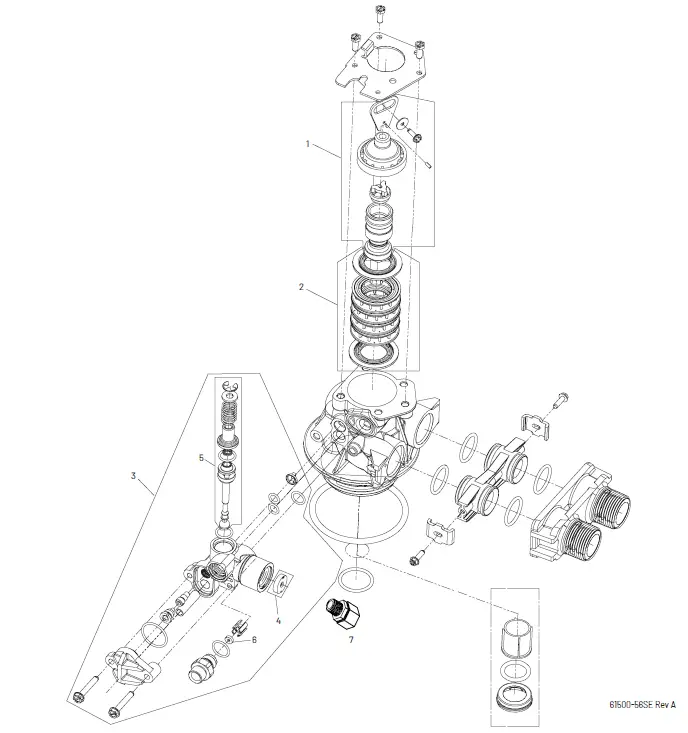 1

2

3

5

4

6

7

61500-56SE Rev A