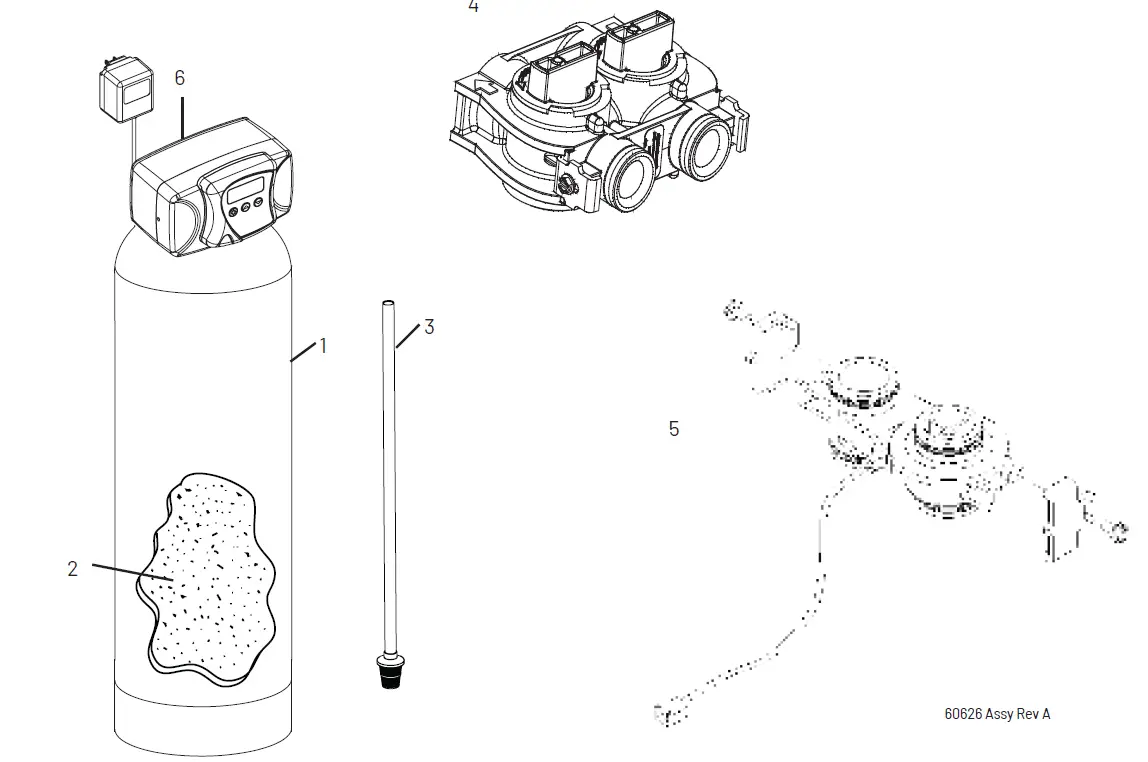 4

6

1

3

5

2

60626 Assy Rev A