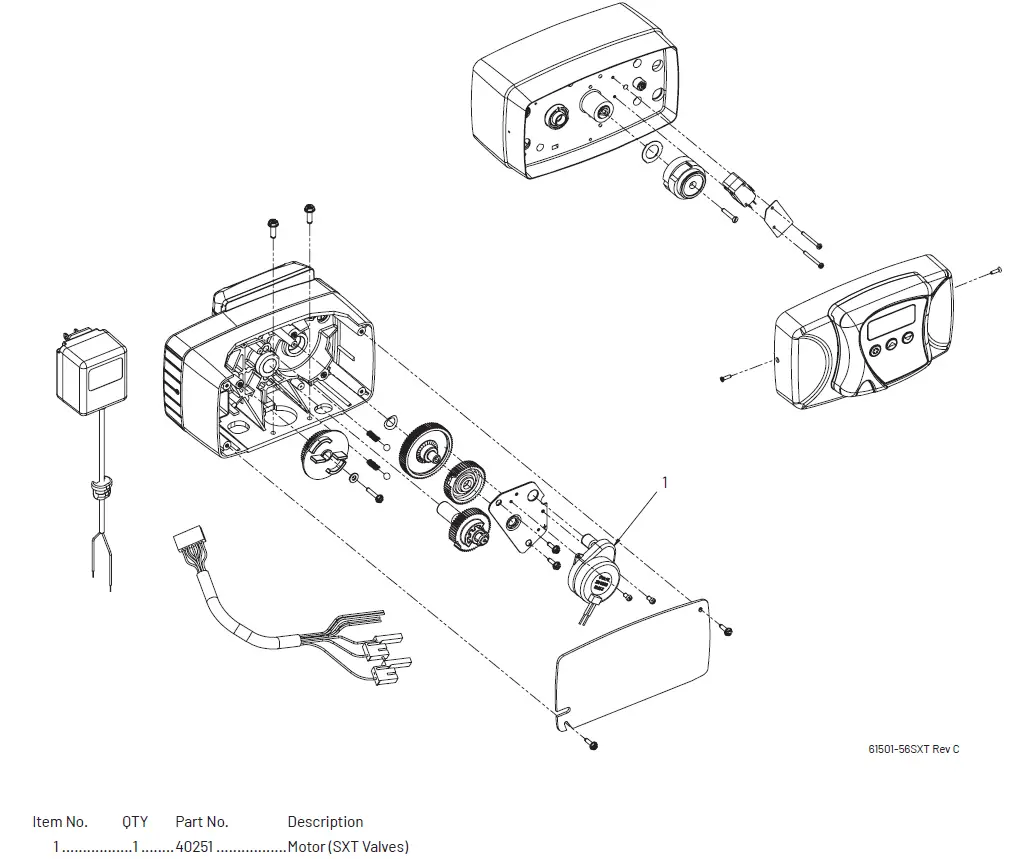 1

61501-56SXT Rev C

| Item No. | QTY | Part No. | Description |
|---|---|---|---|
| 1 | 1 | 40251 | Motor (SXT Valves) |