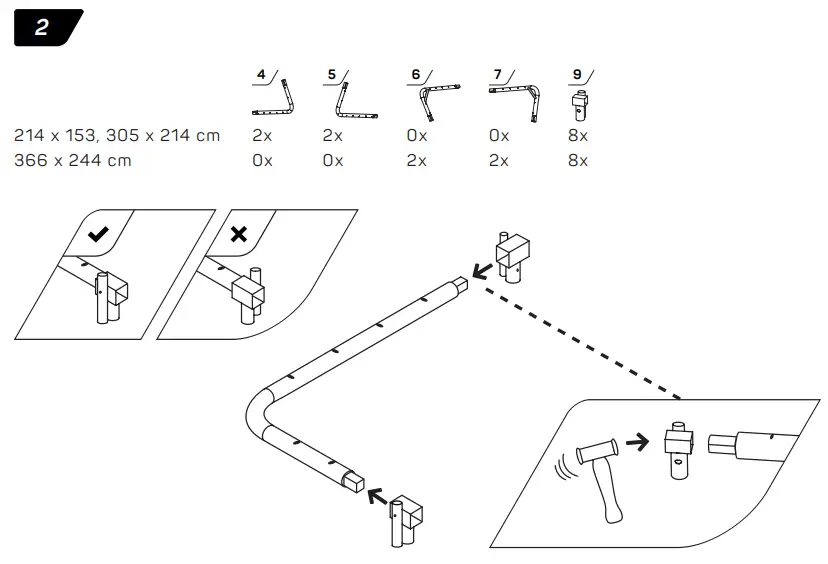 2

| | 4 | 5 | 6 | 7 | 9 |
|---|---|---|---|---|---|
| 214 x 153, 305 x 214 cm | 2x | 2x | 0x | 0x | 8x |
| 366 x 244 cm | 0x | 0x | 2x | 2x | 8x |