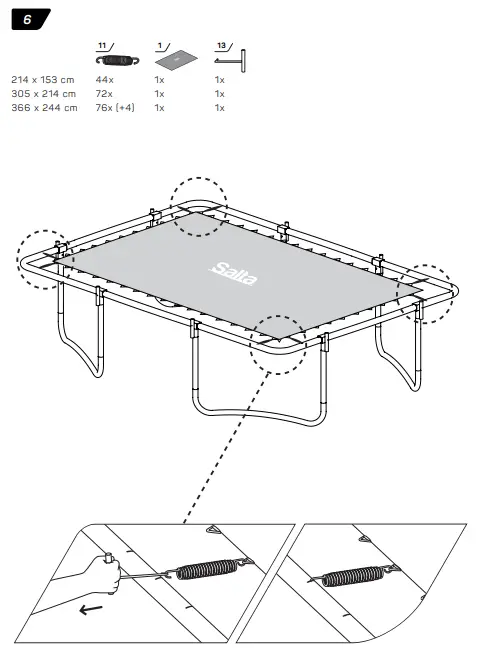 6

| | 11 | 1 | 13 |
|---|---|---|---|
| 214 x 153 cm | 44x | 1x | 1x |
| 305 x 214 cm | 72x | 1x | 1x |
| 366 x 244 cm | 76x (+4) | 1x | 1x |

Salta