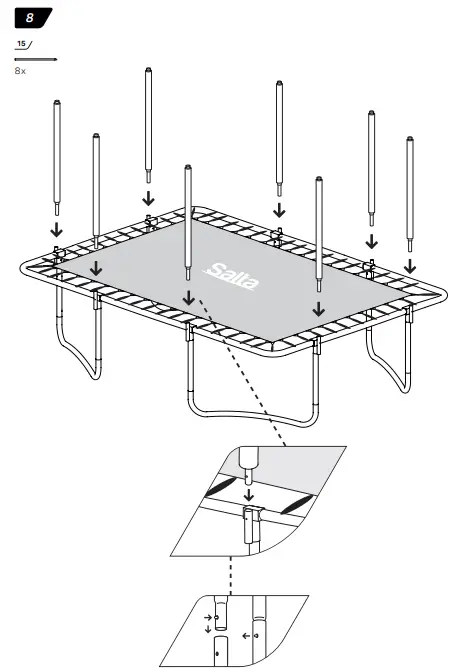 8

15

8x

Salta