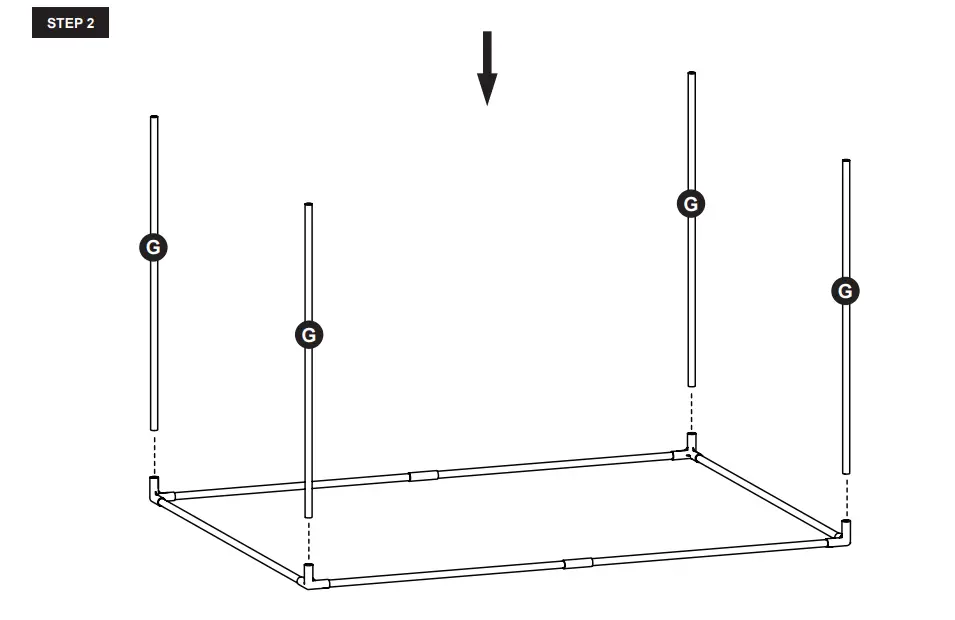 STEP 2

G

G

G

G