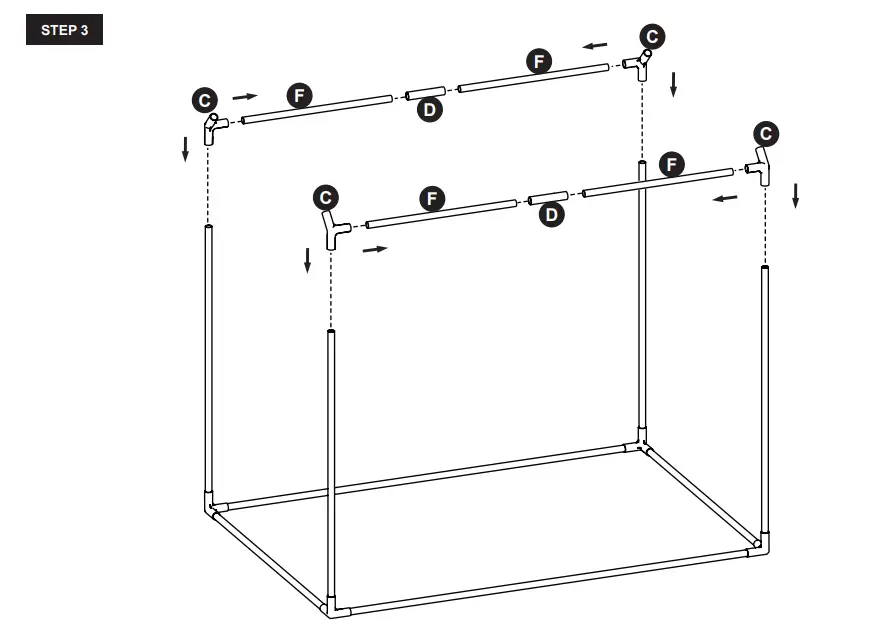 STEP 3

C
F
D
F
C
C
F
D
F
C