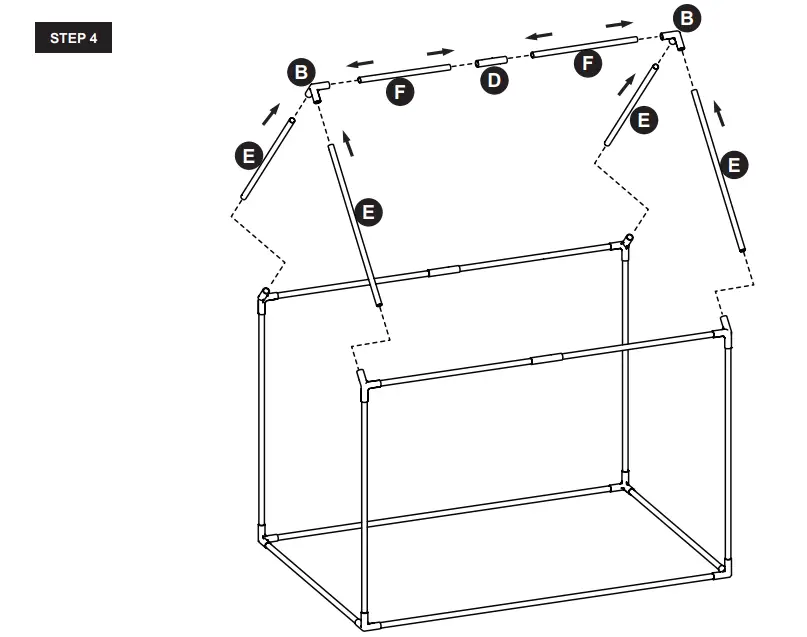 STEP 4

B

B

F

D

F

E

E

E

E