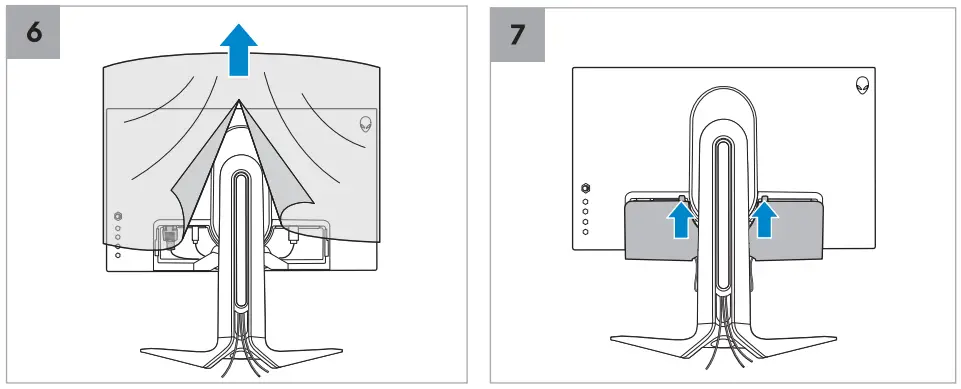 6

7