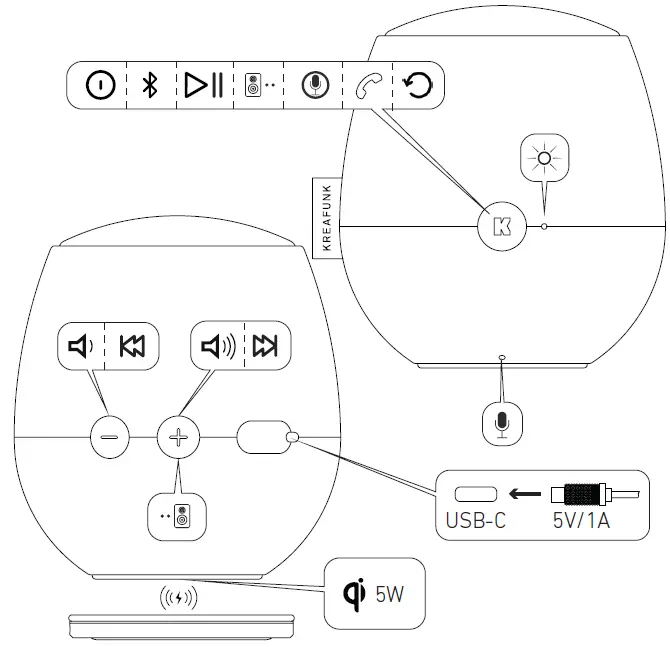 KREAFUNK

K

USB-C

5V/1A

qi 5W