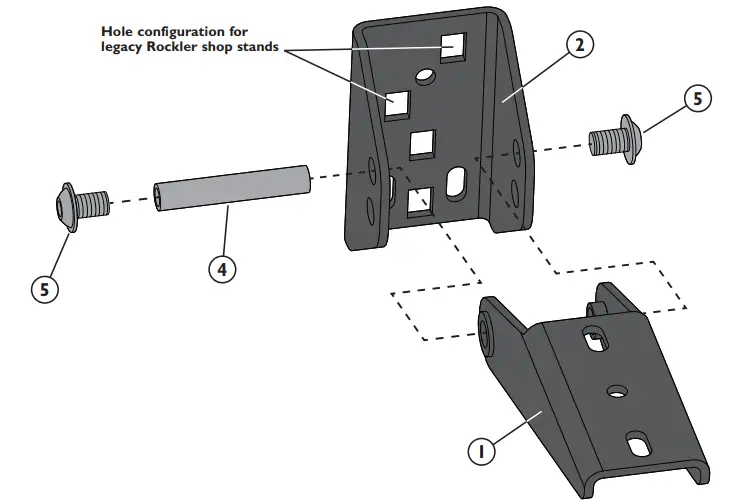 Hole configuration for legacy Rockler shop stands

2

5

5

4

1