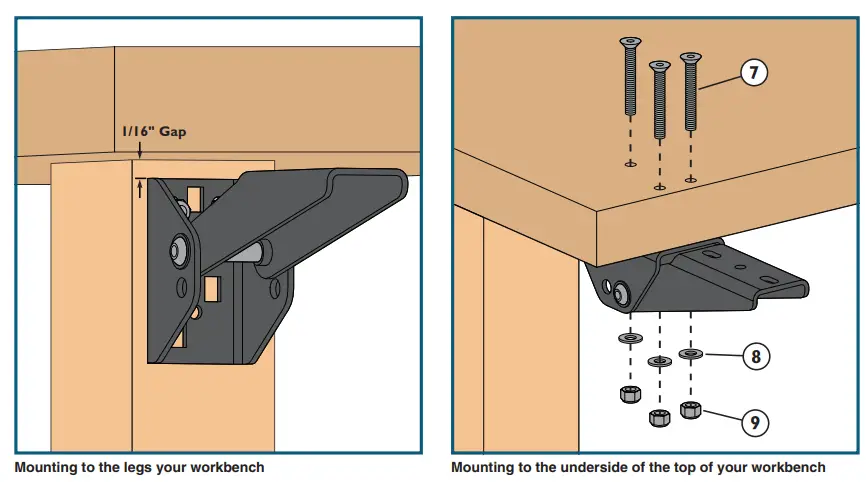 1/16" Gap

Mounting to the legs your workbench

7

8

9

Mounting to the underside of the top of your workbench