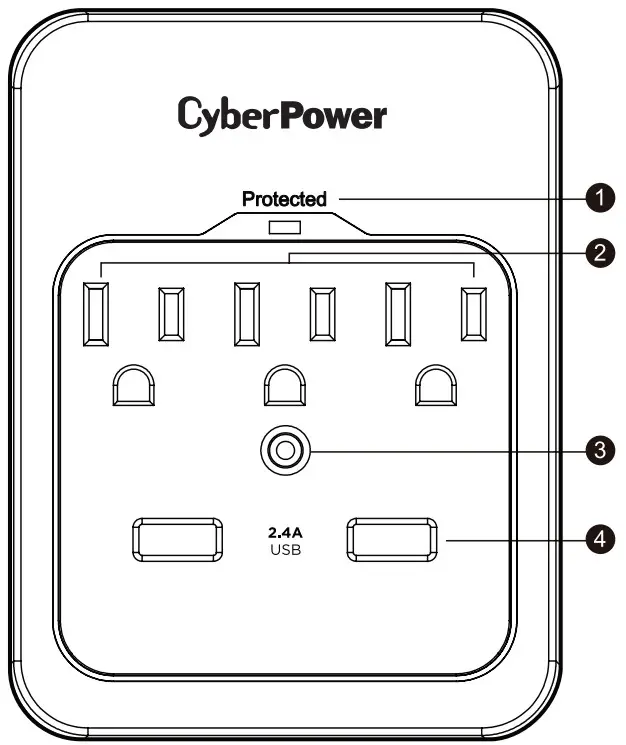 CyberPower

Protected

1

2

3

2.4A
USB

4