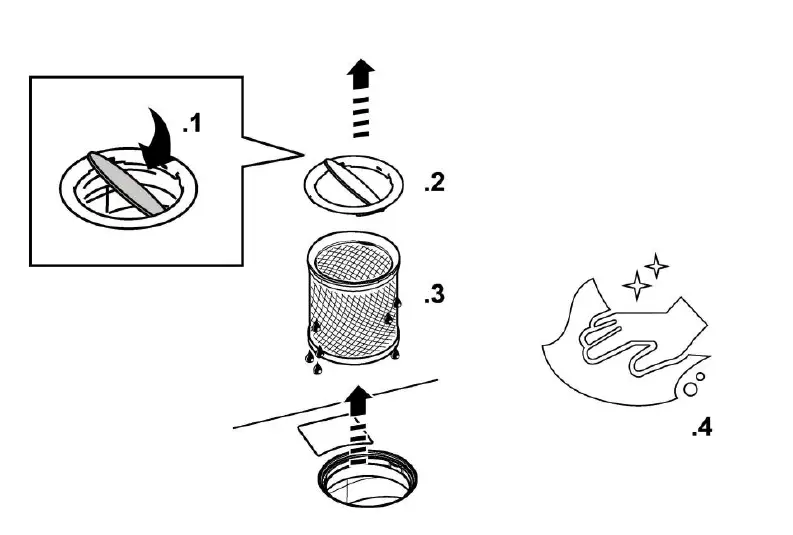 .1

.2

.3

.4