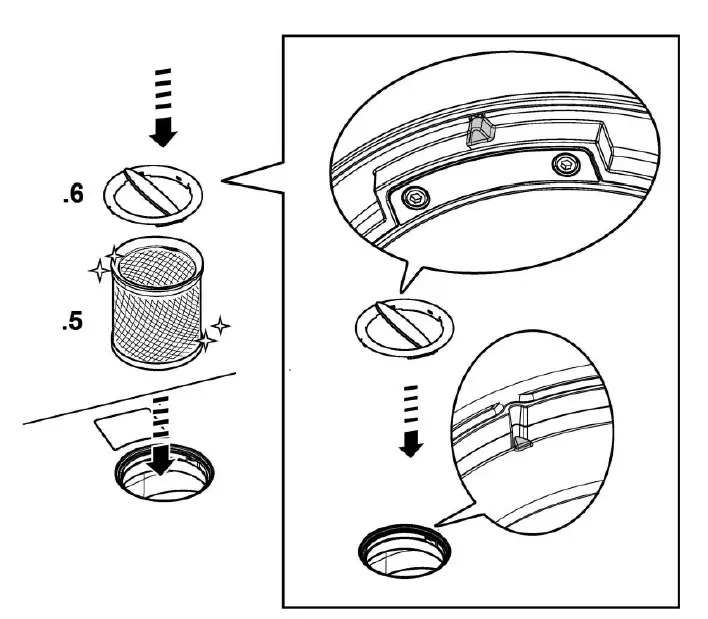 .6

.5