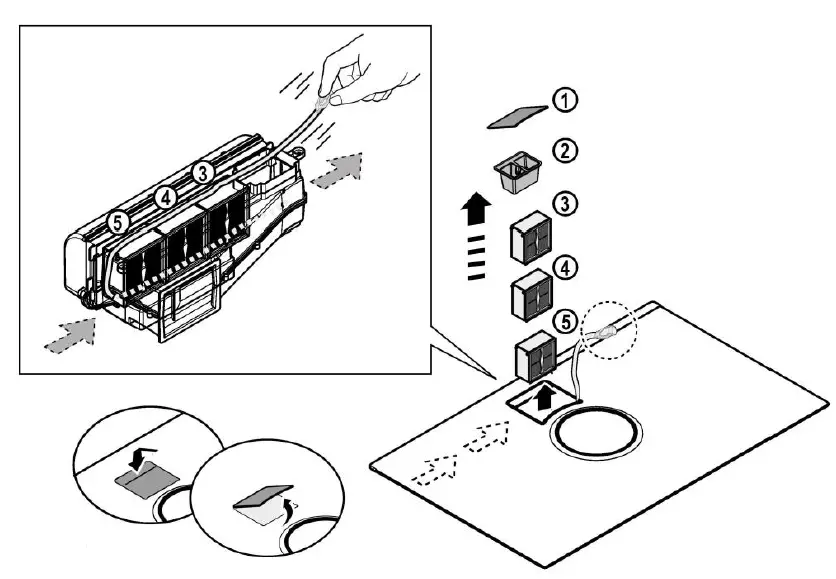 3
4
5
1
2
3
4
5