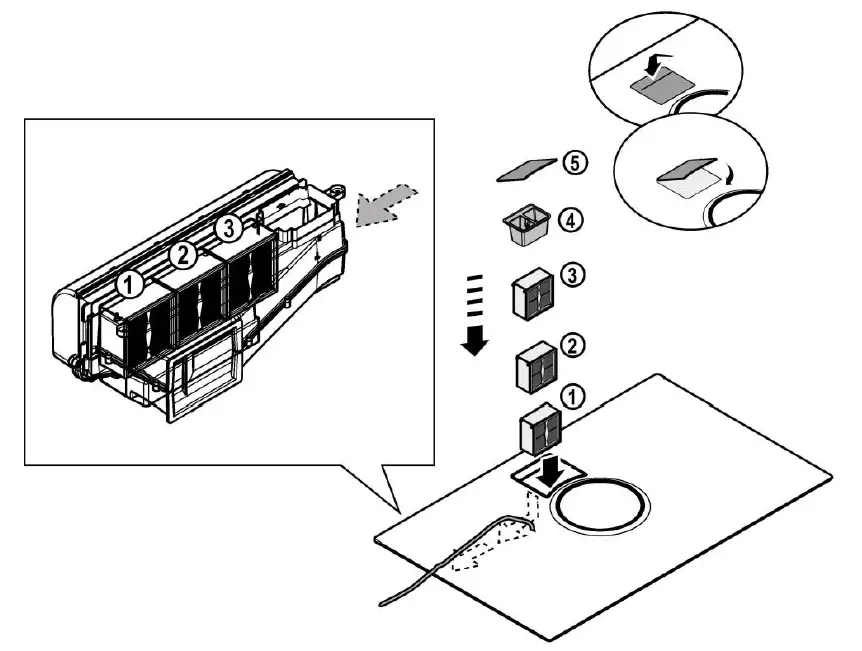 1
2
3
5
4
3
2
1