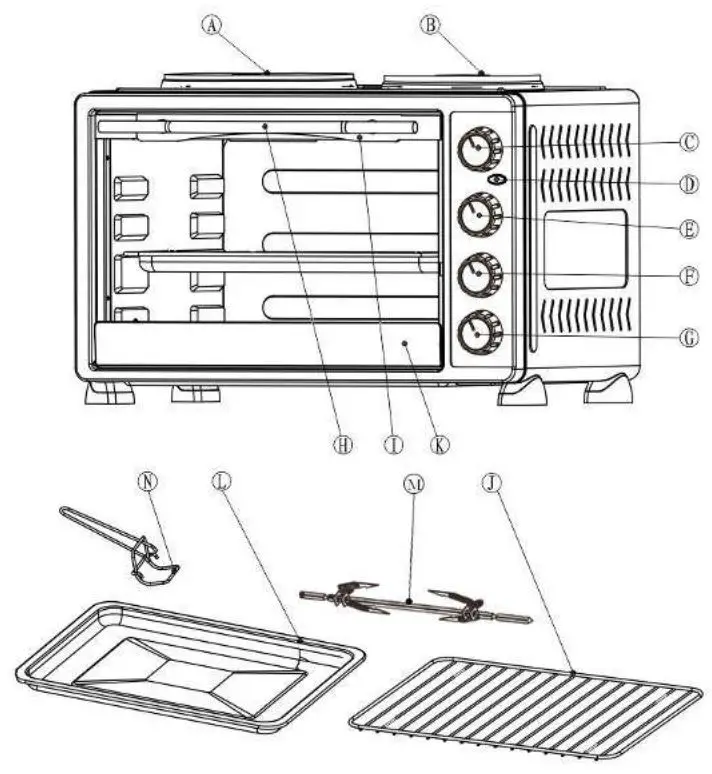 A
B
C
D
E
F
G
H
I
K
N
L
M
J