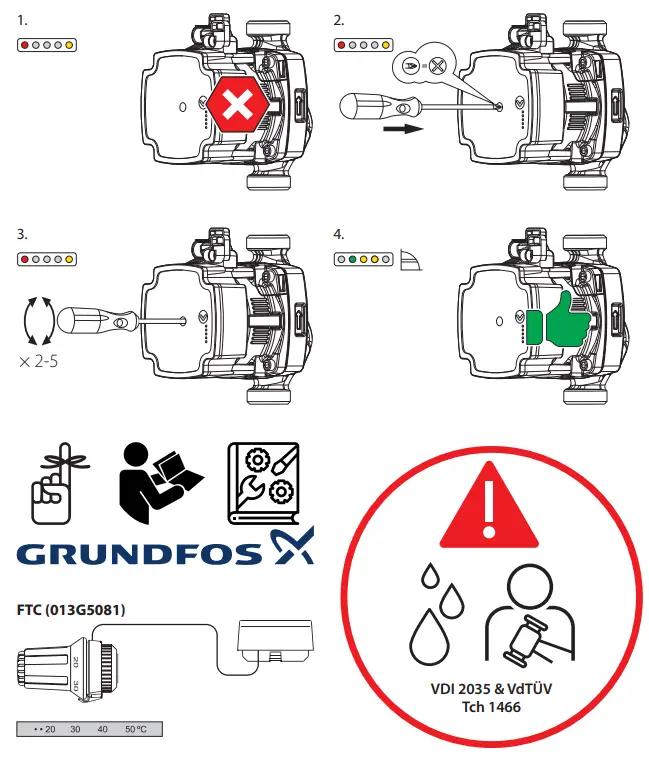 1.

2.

3.

× 2-5

4.

GRUNDFOS

FTC (013G5081)

20
30

• • 20 30 40 50 °C

VDI 2035 & VdTÜV
Tch 1466