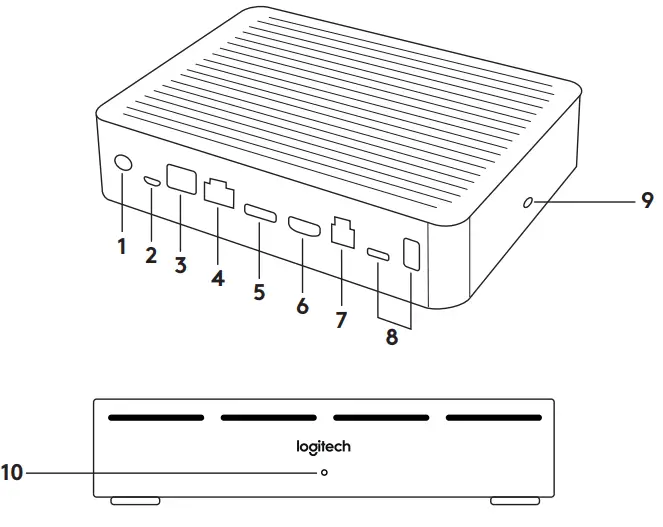 1
2
3
4
5
6
7
8
9

logitech
10