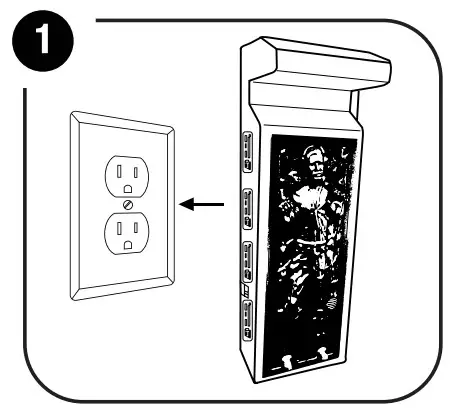 1