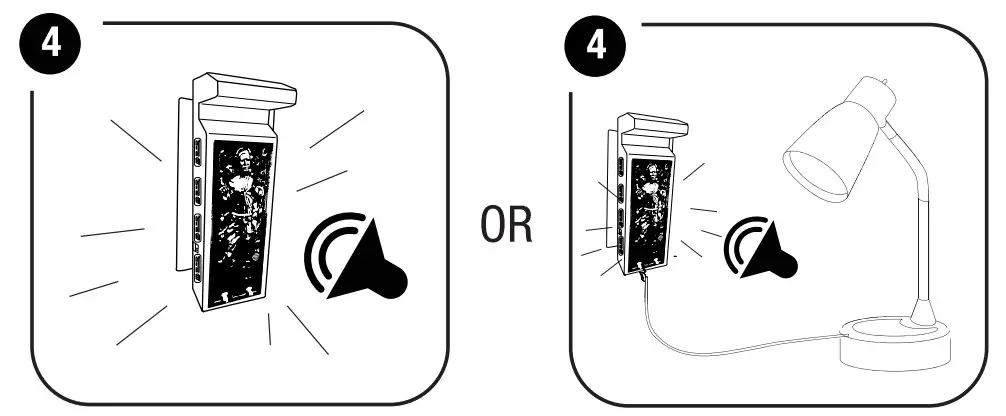 4

OR

4