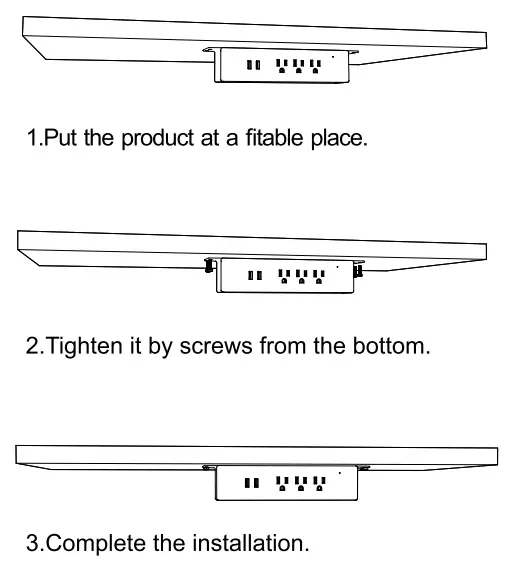 1.Put the product at a fitable place.

2.Tighten it by screws from the bottom.

3.Complete the installation.