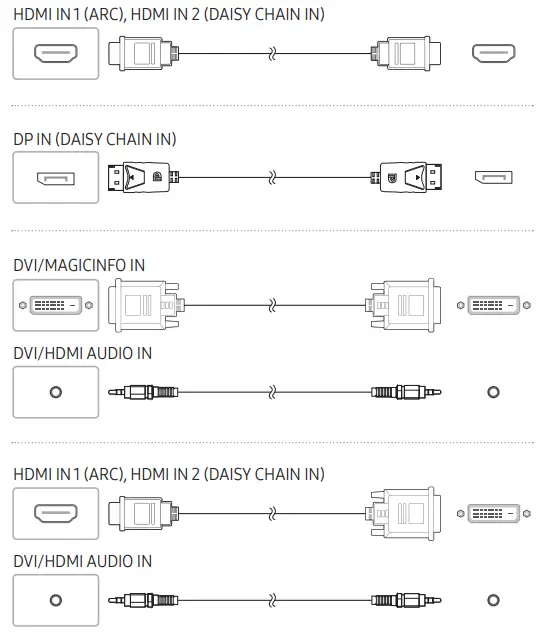 HDMI IN 1 (ARC), HDMI IN 2 (DAISY CHAIN IN)

DP IN (DAISY CHAIN IN)

DVI/MAGICINFO IN

DVI/HDMI AUDIO IN

HDMI IN 1 (ARC), HDMI IN 2 (DAISY CHAIN IN)

DVI/HDMI AUDIO IN