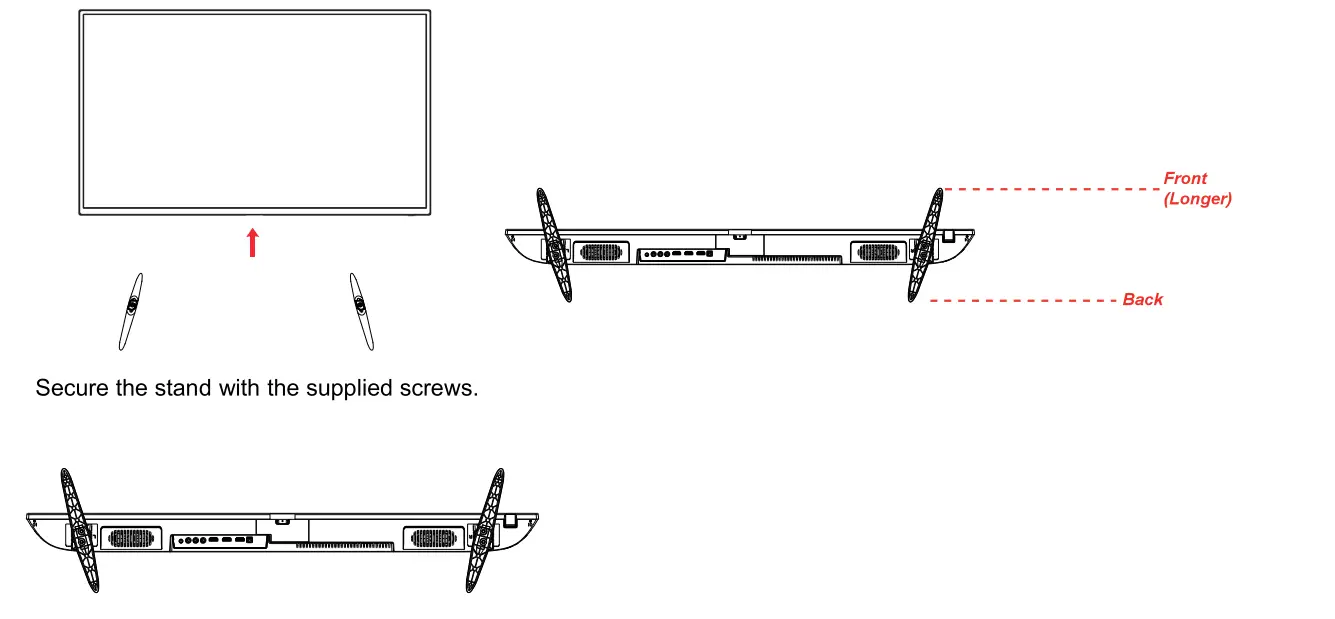 Front
(Longer)

Back

Secure the stand with the supplied screws.