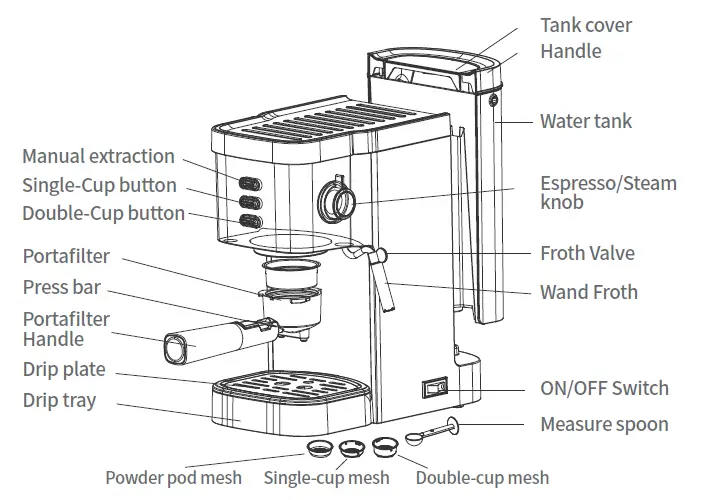 Manual extraction
Single-Cup button
Double-Cup button
Portafilter
Press bar
Portafilter Handle
Drip plate
Drip tray
Tank cover
Handle
Water tank
Espresso/Steam knob
Froth Valve
Wand Froth
ON/OFF Switch
Measure spoon
Powder pod mesh
Single-cup mesh
Double-cup mesh