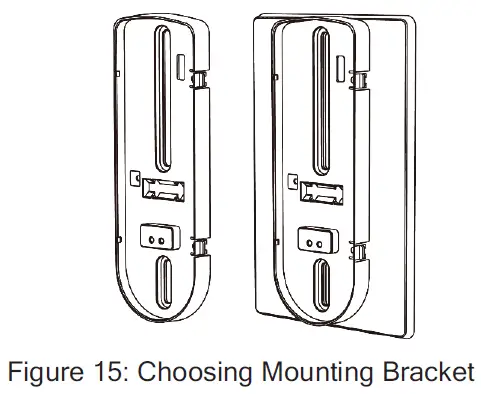 Figure 15: Choosing Mounting Bracket