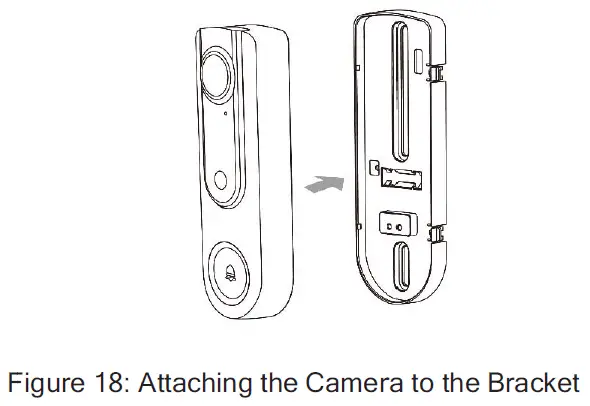 Figure 18: Attaching the Camera to the Bracket