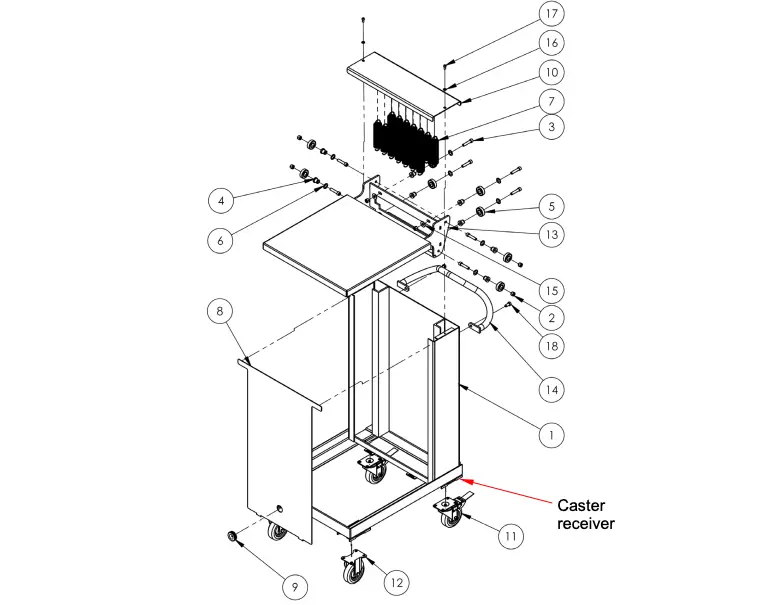 17
16
10
7
3
4
6
5
13
15
2
18
8
14
1
Caster receiver
11
9
12