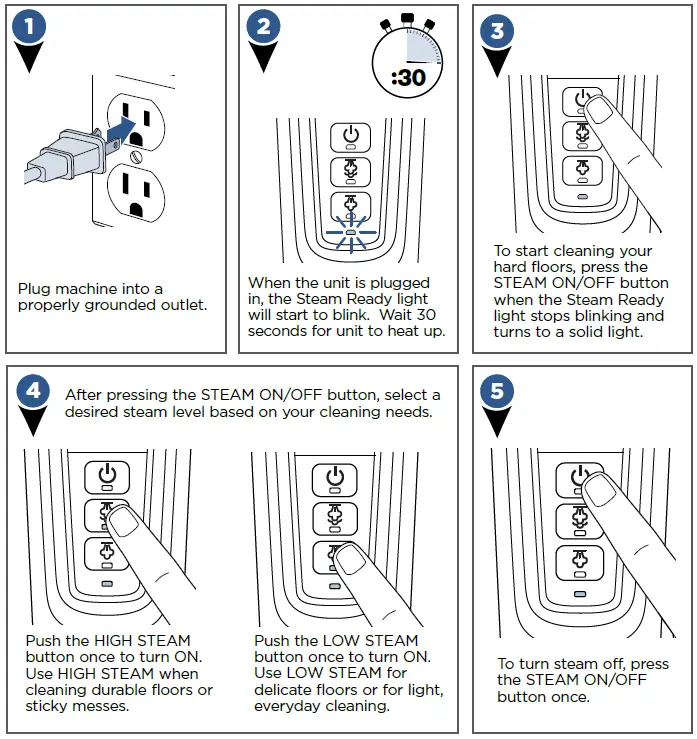 1

Plug machine into a properly grounded outlet.

2

:30

When the unit is plugged in, the Steam Ready light will start to blink. Wait 30 seconds for unit to heat up.

3

To start cleaning your hard floors, press the STEAM ON/OFF button when the Steam Ready light stops blinking and turns to a solid light.

4

After pressing the STEAM ON/OFF button, select a desired steam level based on your cleaning needs.

Push the HIGH STEAM button once to turn ON. Use HIGH STEAM when cleaning durable floors or sticky messes.

Push the LOW STEAM button once to turn ON. Use LOW STEAM for delicate floors or for light, everyday cleaning.

5

To turn steam off, press the STEAM ON/OFF button once.