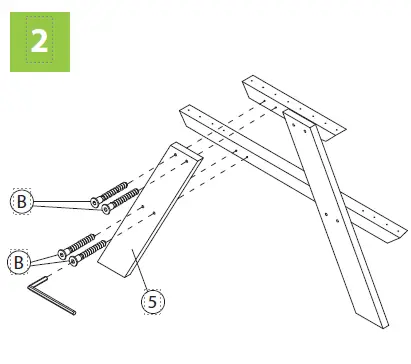 2

B

B

5