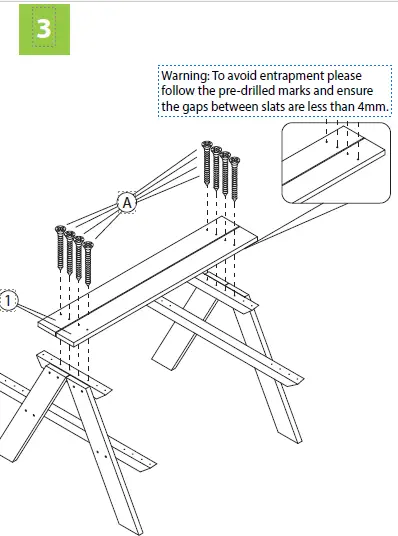 3

Warning: To avoid entrapment please follow the pre-drilled marks and ensure the gaps between slats are less than 4mm.

A

1