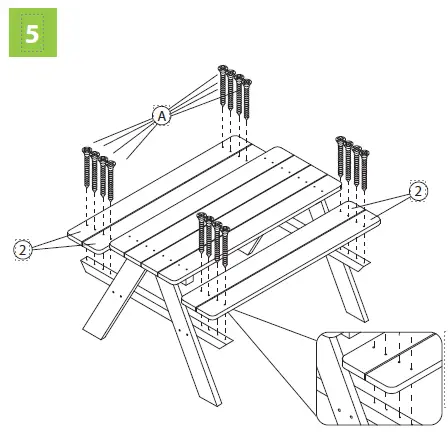 5

A

2

2